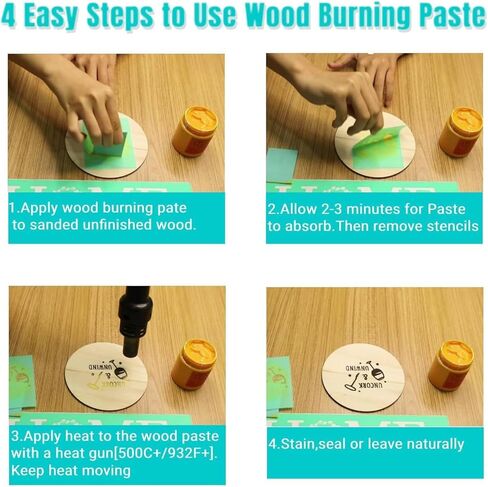 4 Easy Steps to Use Wood Burning Paste

1.Apply wood burning pate to sanded unfinished wood.

2.Allow 2-3 minutes for Paste to absorb.Then remove stencils

UNCORK & UNWIND

3.Apply heat to the wood paste with a heat gun[500C+/932F+]. Keep heat moving

UNCORK & UNWIND

4.Stain,seal or leave naturally