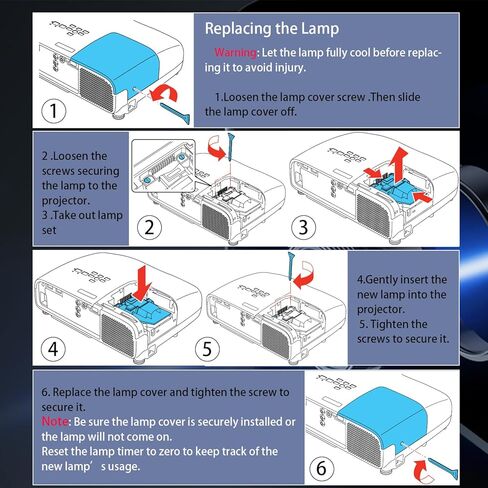 1

Replacing the Lamp

Warning: Let the lamp fully cool before replacing it to avoid injury.

1.Loosen the lamp cover screw .Then slide the lamp cover off.

2 .Loosen the screws securing the lamp to the projector.
3 .Take out lamp set

2

3

4

5

4.Gently insert the new lamp into the projector.
5. Tighten the screws to secure it.

6. Replace the lamp cover and tighten the screw to secure it.
Note: Be sure the lamp cover is securely installed or the lamp will not come on.
Reset the lamp timer to zero to keep track of the new lamp’ s usage.

6