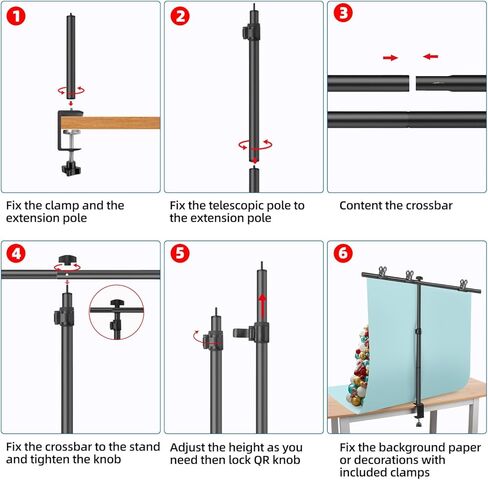 1

Fix the clamp and the extension pole

2

Fix the telescopic pole to the extension pole

3

Content the crossbar

4

Fix the crossbar to the stand and tighten the knob

5

Adjust the height as you need then lock QR knob

6

Fix the background paper or decorations with included clamps