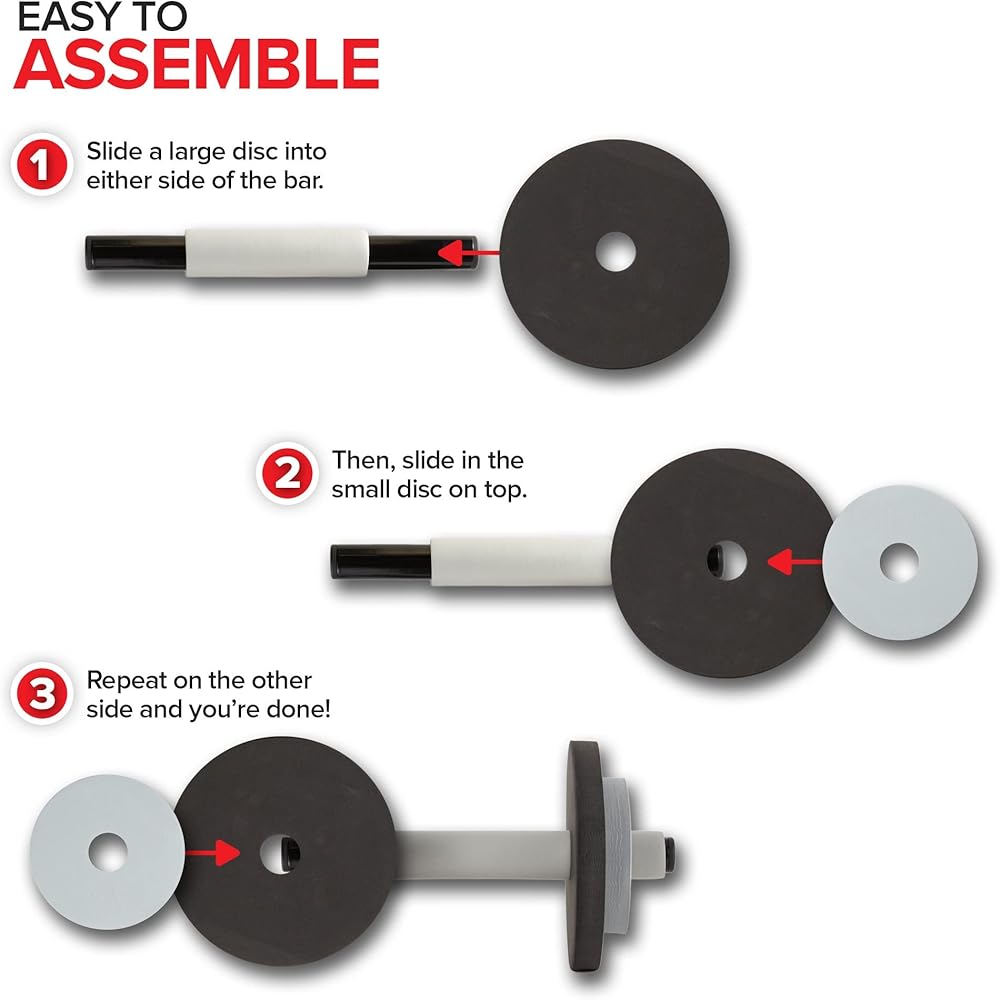 EASY TO
ASSEMBLE

1 Slide a large disc into either side of the bar.

2 Then, slide in the small disc on top.

3 Repeat on the other side and you're done!