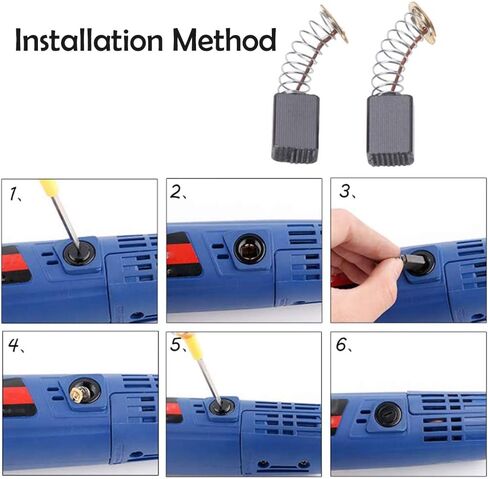 Installation Method

1、

2、

3、

4、

5、

6、