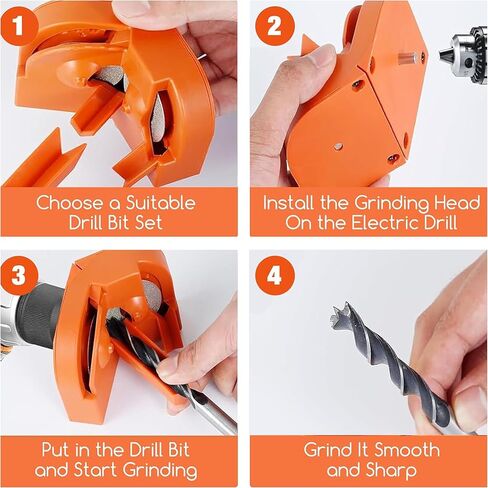 1

Choose a Suitable Drill Bit Set

2

Install the Grinding Head On the Electric Drill

3

Put in the Drill Bit and Start Grinding

4

Grind It Smooth and Sharp