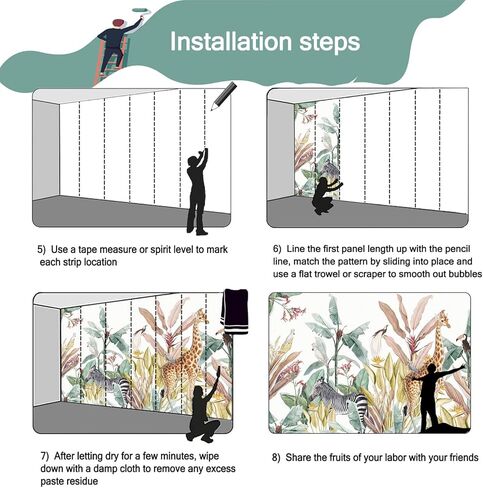 Installation steps

5) Use a tape measure or spirit level to mark each strip location

6) Line the first panel length up with the pencil line, match the pattern by sliding into place and use a flat trowel or scraper to smooth out bubbles

7) After letting dry for a few minutes, wipe down with a damp cloth to remove any excess paste residue

8) Share the fruits of your labor with your friends