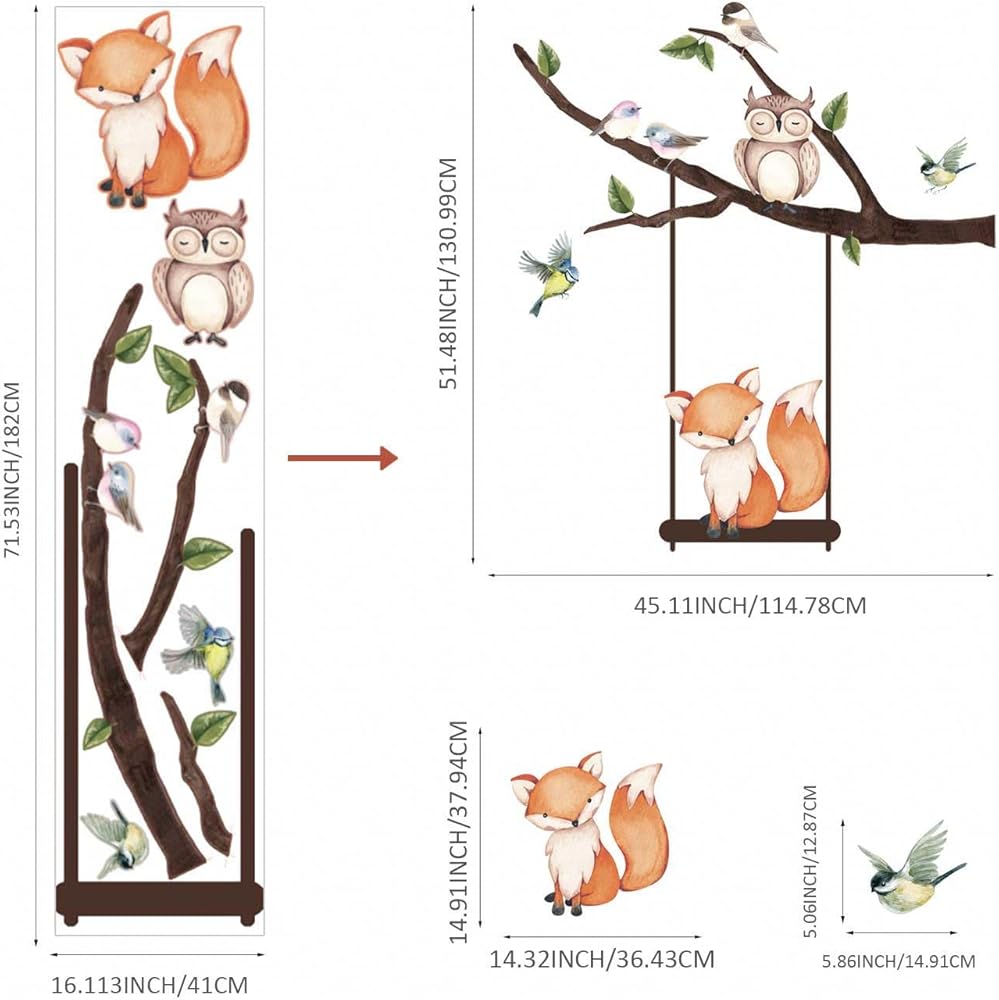 71.53INCH/182CM

16.113INCH/41CM

51.48INCH/130.99CM

45.11INCH/114.78CM

14.91INCH/37.94CM

14.32INCH/36.43CM

5.06INCH/12.87CM

5.86INCH/14.91CM