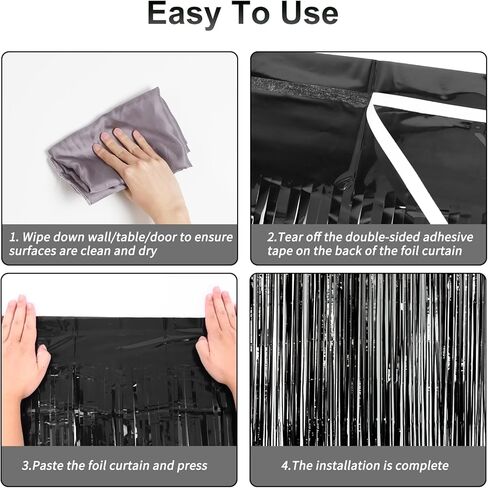 Easy To Use

1. Wipe down wall/table/door to ensure surfaces are clean and dry

2.Tear off the double-sided adhesive tape on the back of the foil curtain

3.Paste the foil curtain and press

4.The installation is complete