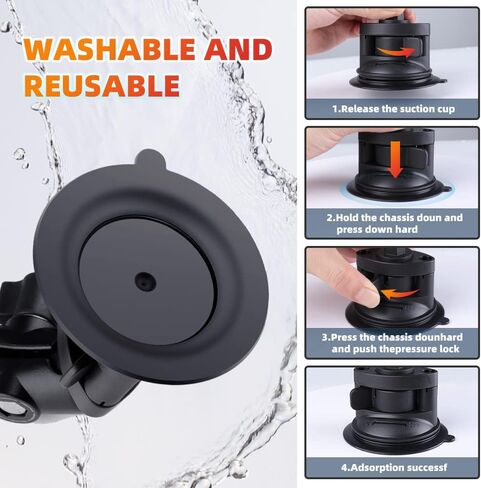 WASHABLE AND REUSABLE

1.Release the suction cup

2.Hold the chassis doun and press down hard

3.Press the chassis dounhard and push thepressure lock

4.Adsorption successf