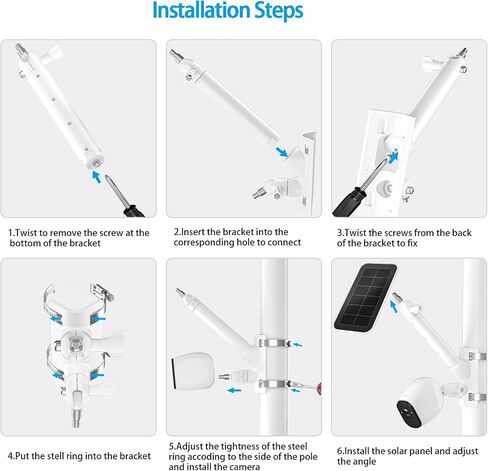 Installation Steps

1.Twist to remove the screw at the bottom of the bracket

2.Insert the bracket into the corresponding hole to connect

3.Twist the screws from the back of the bracket to fix

4.Put the stell ring into the bracket

5.Adjust the tightness of the steel ring accoding to the side of the pole and install the camera

6.Install the solar panel and adjust the angle