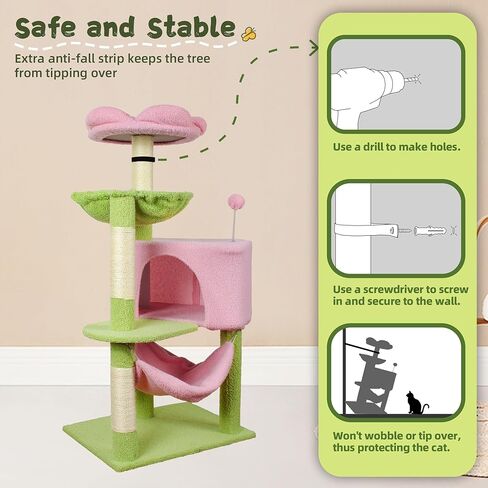 Safe and Stable

Extra anti-fall strip keeps the tree from tipping over

Use a drill to make holes.

Use a screwdriver to screw in and secure to the wall.

Won't wobble or tip over, thus protecting the cat.