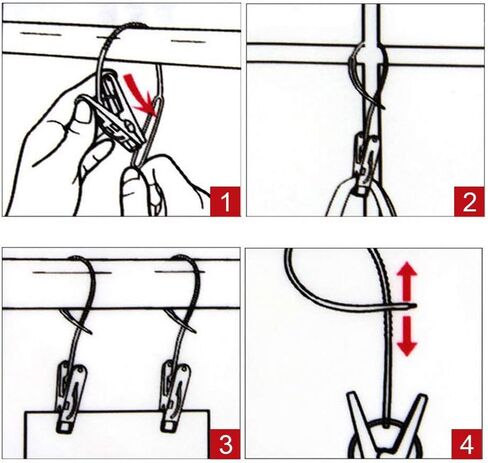 1

2

3

4