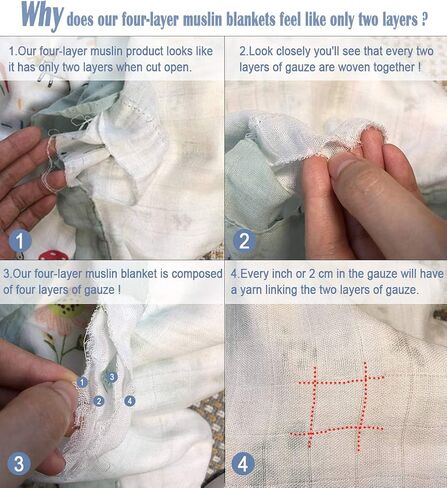 Why does our four-layer muslin blankets feel like only two layers ?

1.Our four-layer muslin product looks like it has only two layers when cut open.

1

2.Look closely you'll see that every two layers of gauze are woven together !

2

3.Our four-layer muslin blanket is composed of four layers of gauze !

1 3 2 4

3

4.Every inch or 2 cm in the gauze will have a yarn linking the two layers of gauze.

4