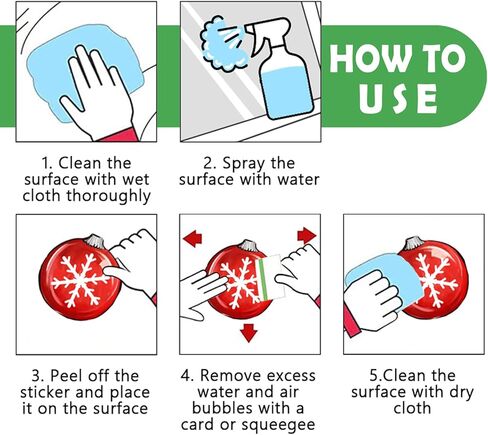 HOW TO USE

1. Clean the surface with wet cloth thoroughly

2. Spray the surface with water

3. Peel off the sticker and place it on the surface

4. Remove excess water and air bubbles with a card or squeegee

5.Clean the surface with dry cloth