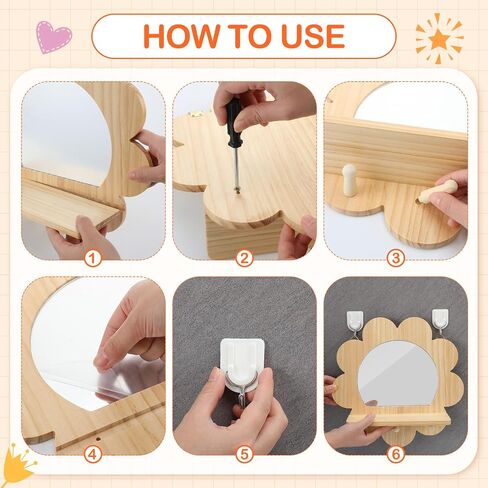 HOW TO USE

1

2

3

4

5

6