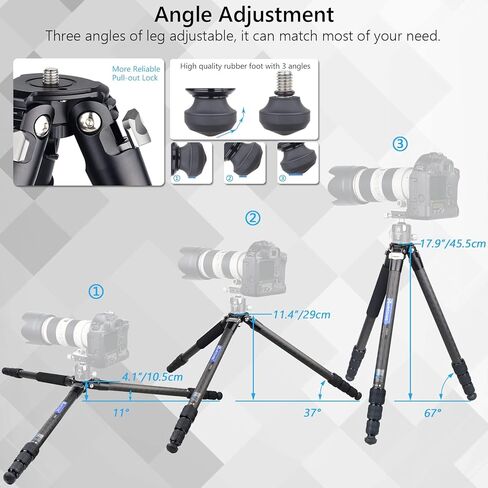 Angle Adjustment

Three angles of leg adjustable, it can match most of your need.

More Reliable Pull-out Lock

High quality rubber foot with 3 angles

①
②
③

③

②

①

17.9"/45.5cm

11.4"/29cm

4.1"/10.5cm

11°

37°

67°