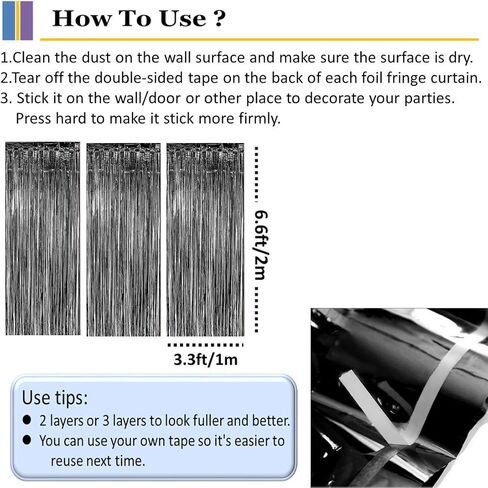 How To Use ?

1.Clean the dust on the wall surface and make sure the surface is dry.
2.Tear off the double-sided tape on the back of each foil fringe curtain.
3. Stick it on the wall/door or other place to decorate your parties. Press hard to make it stick more firmly.

6.6ft/2m

3.3ft/1m

Use tips:
● 2 layers or 3 layers to look fuller and better.
● You can use your own tape so it's easier to reuse next time.