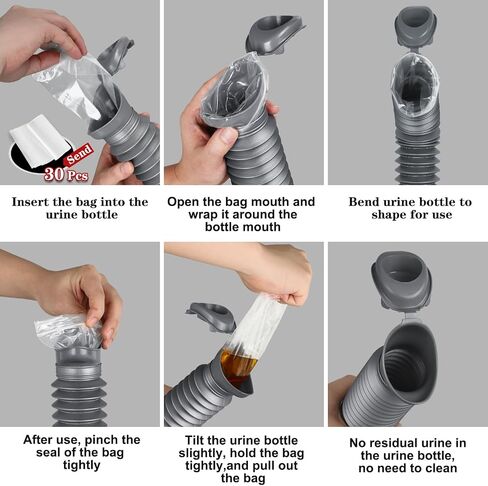 Send
30 Pcs

Insert the bag into the urine bottle

Open the bag mouth and wrap it around the bottle mouth

Bend urine bottle to shape for use

After use, pinch the seal of the bag tightly

Tilt the urine bottle slightly, hold the bag tightly,and pull out the bag

No residual urine in the urine bottle, no need to clean