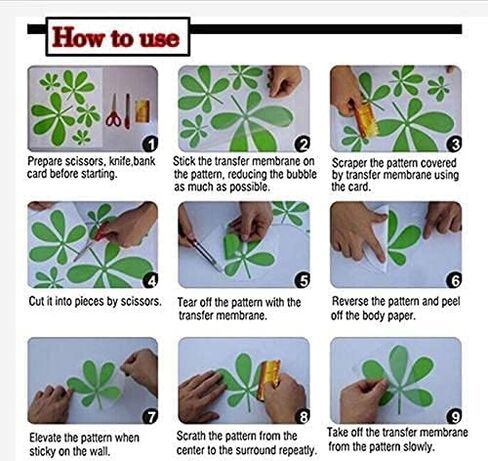 How to use

1
Prepare scissors, knife,bank card before starting.

2
Stick the transfer membrane on the pattern, reducing the bubble as much as possible.

3
Scraper the pattern covered by transfer membrane using the card.

4
Cut it into pieces by scissors.

5
Tear off the pattern with the transfer membrane.

6
Reverse the pattern and peel off the body paper.

7
Elevate the pattern when sticky on the wall.

8
Scrath the pattern from the center to the surround repeatly.

9
Take off the transfer membrane from the pattern slowly.