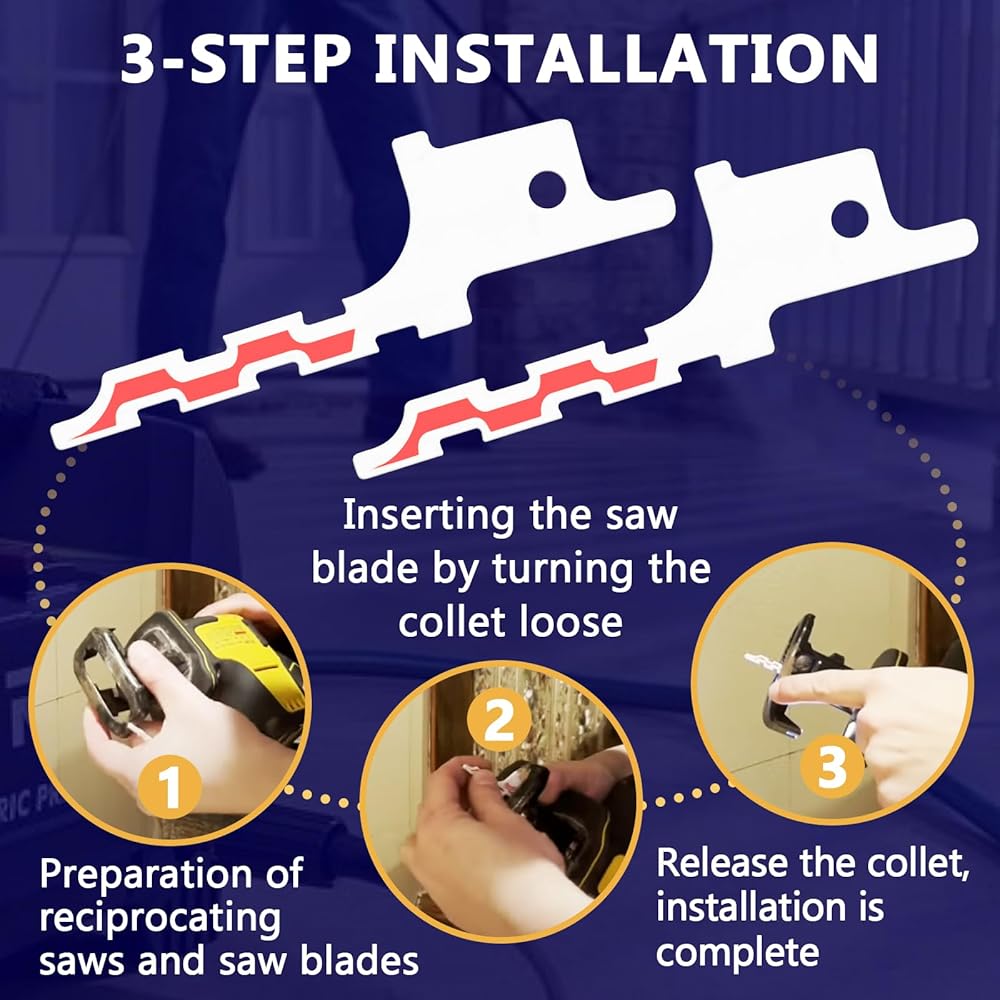 3-STEP INSTALLATION

Inserting the saw blade by turning the collet loose

1

2

3

Preparation of reciprocating saws and saw blades

Release the collet, installation is complete