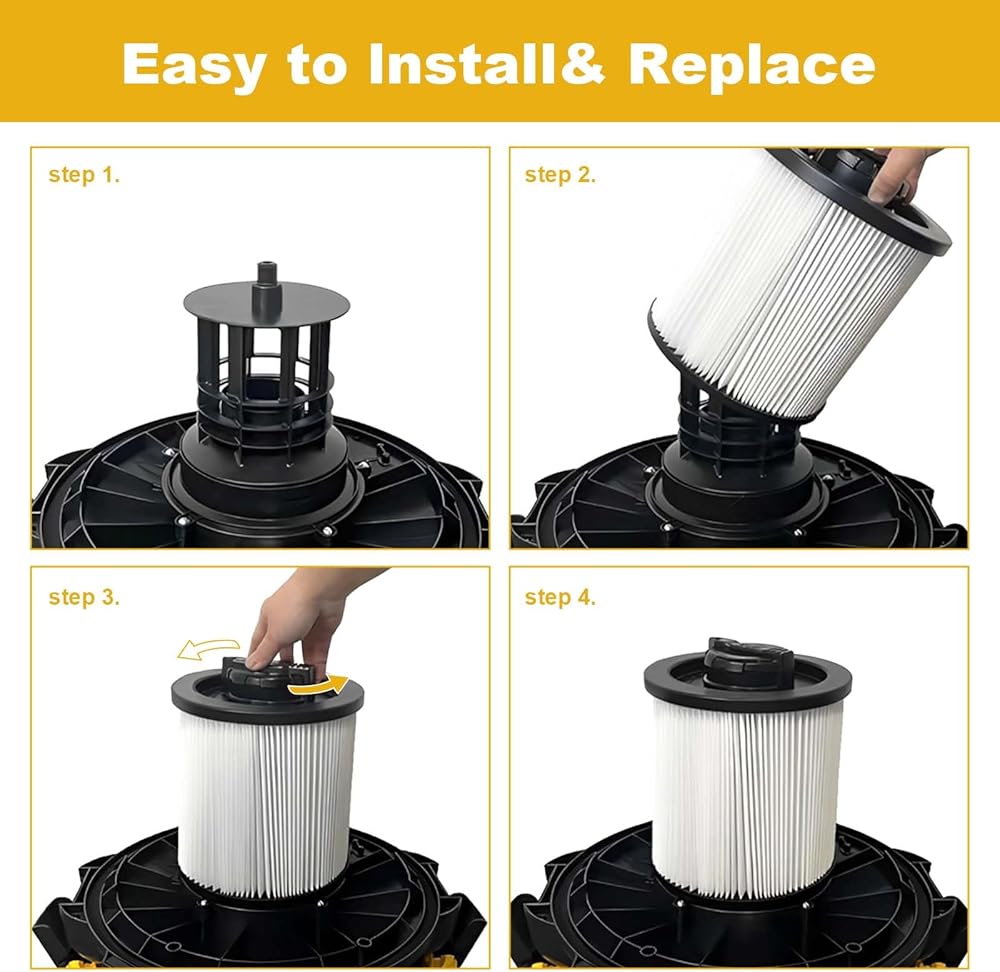 Easy to Install& Replace

step 1.

step 2.

step 3.

step 4.