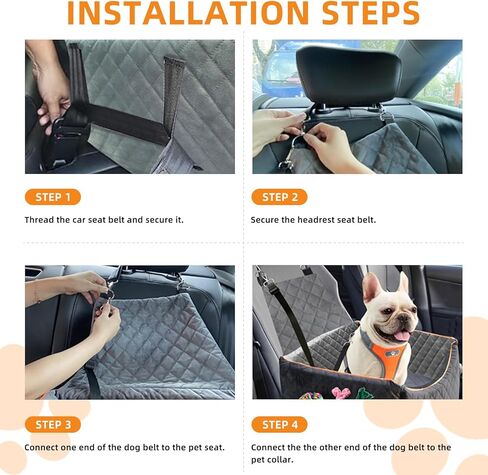 INSTALLATION STEPS

STEP 1

Thread the car seat belt and secure it.

STEP 2

Secure the headrest seat belt.

STEP 3

Connect one end of the dog belt to the pet seat.

STEP 4

Connect the the other end of the dog belt to the pet collar.