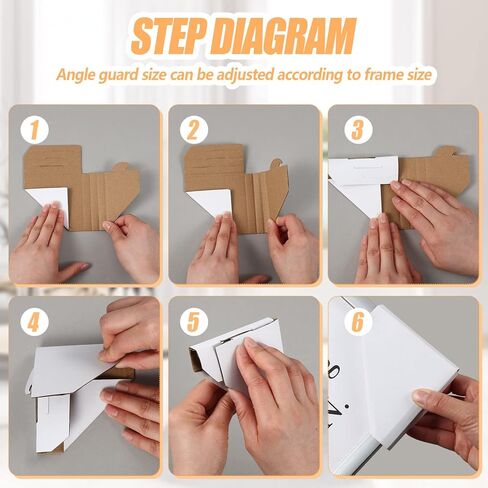 STEP DIAGRAM

Angle guard size can be adjusted according to frame size

1

2

3

4

5

6