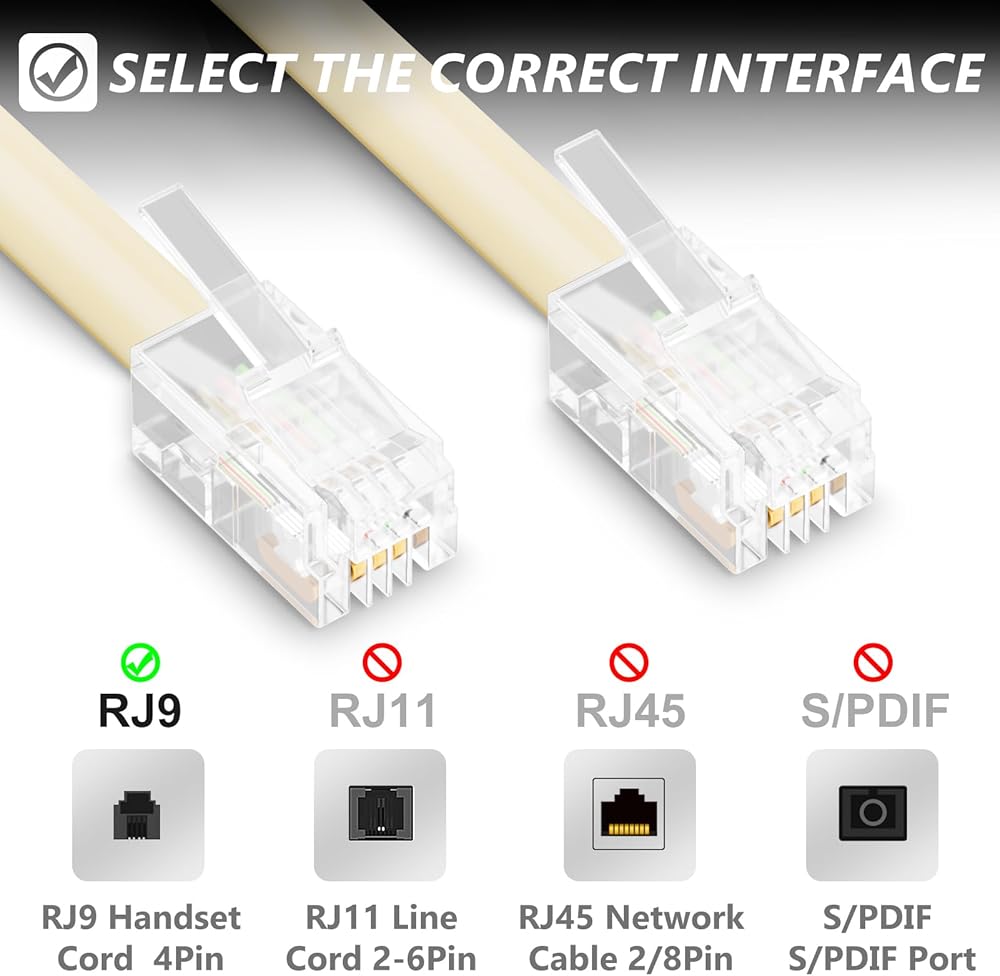 SELECT THE CORRECT INTERFACE

RJ9

RJ11

RJ45

S/PDIF

RJ9 Handset Cord 4Pin

RJ11 Line Cord 2-6Pin

RJ45 Network Cable 2/8Pin

S/PDIF S/PDIF Port