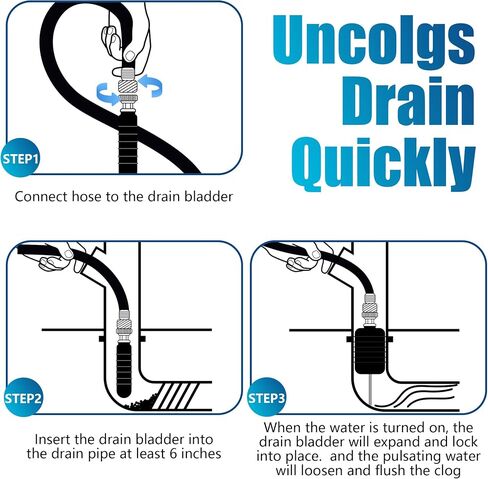 Uncolgs Drain Quickly

STEP1

Connect hose to the drain bladder

STEP2

Insert the drain bladder into the drain pipe at least 6 inches

STEP3

When the water is turned on, the drain bladder will expand and lock into place. and the pulsating water will loosen and flush the clog