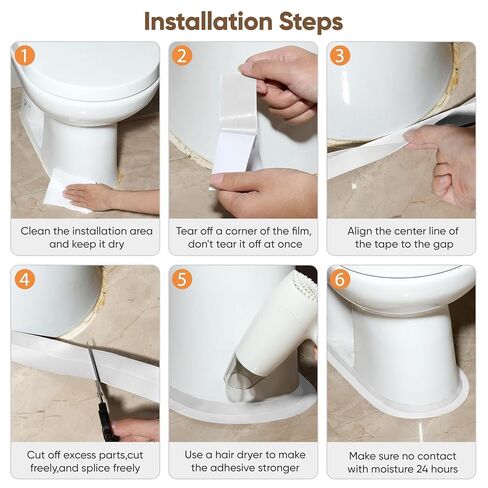 Installation Steps

1
Clean the installation area and keep it dry

2
Tear off a corner of the film, don't tear it off at once

3
Align the center line of the tape to the gap

4
Cut off excess parts,cut freely,and splice freely

5
Use a hair dryer to make the adhesive stronger

6
Make sure no contact with moisture 24 hours