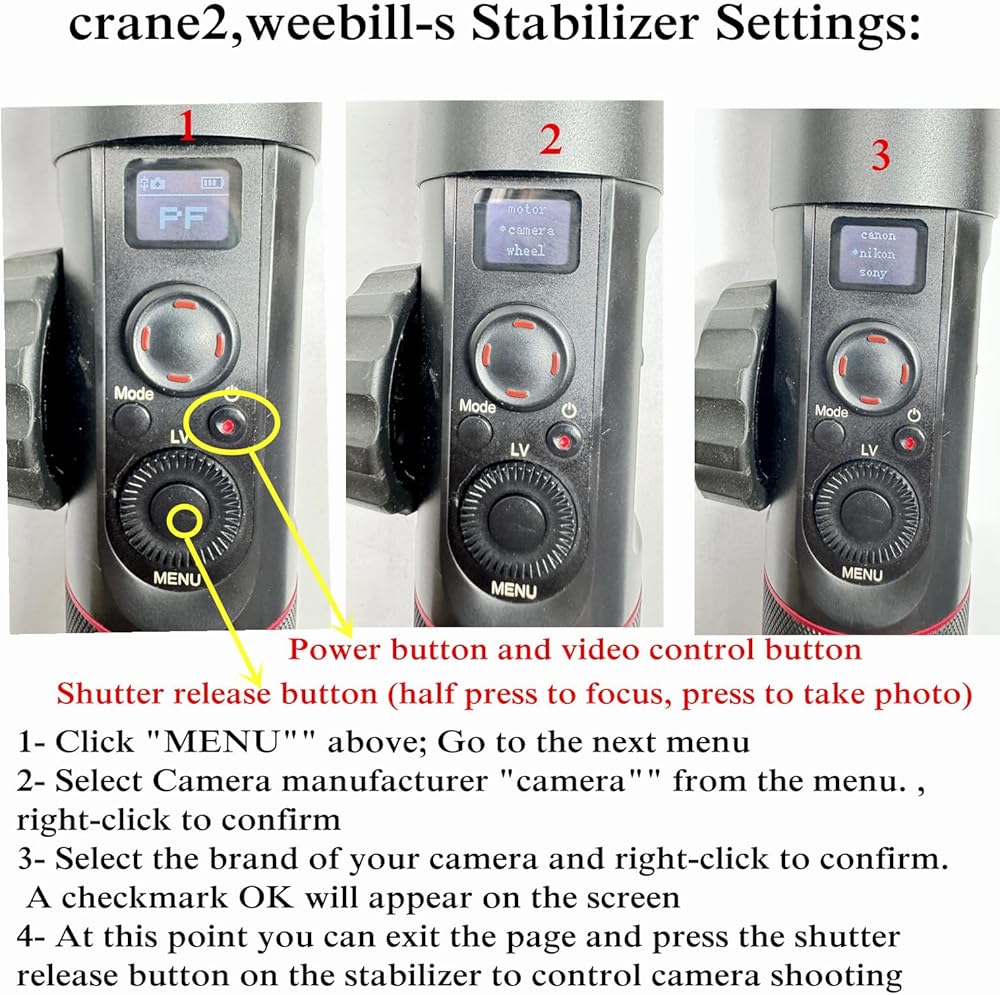 crane2,weebill-s Stabilizer Settings:

1

PF

Mode

LV

MENU

2

motor
•camera
wheel

Mode

LV

MENU

3

canon
•nikon
sony

Mode

LV

MENU

Power button and video control button

Shutter release button (half press to focus, press to take photo)

1- Click "MENU"" above; Go to the next menu
2- Select Camera manufacturer "camera"" from the menu. , right-click to confirm
3- Select the brand of your camera and right-click to confirm. A checkmark OK will appear on the screen
4- At this point you can exit the page and press the shutter release button on the stabilizer to control camera shooting