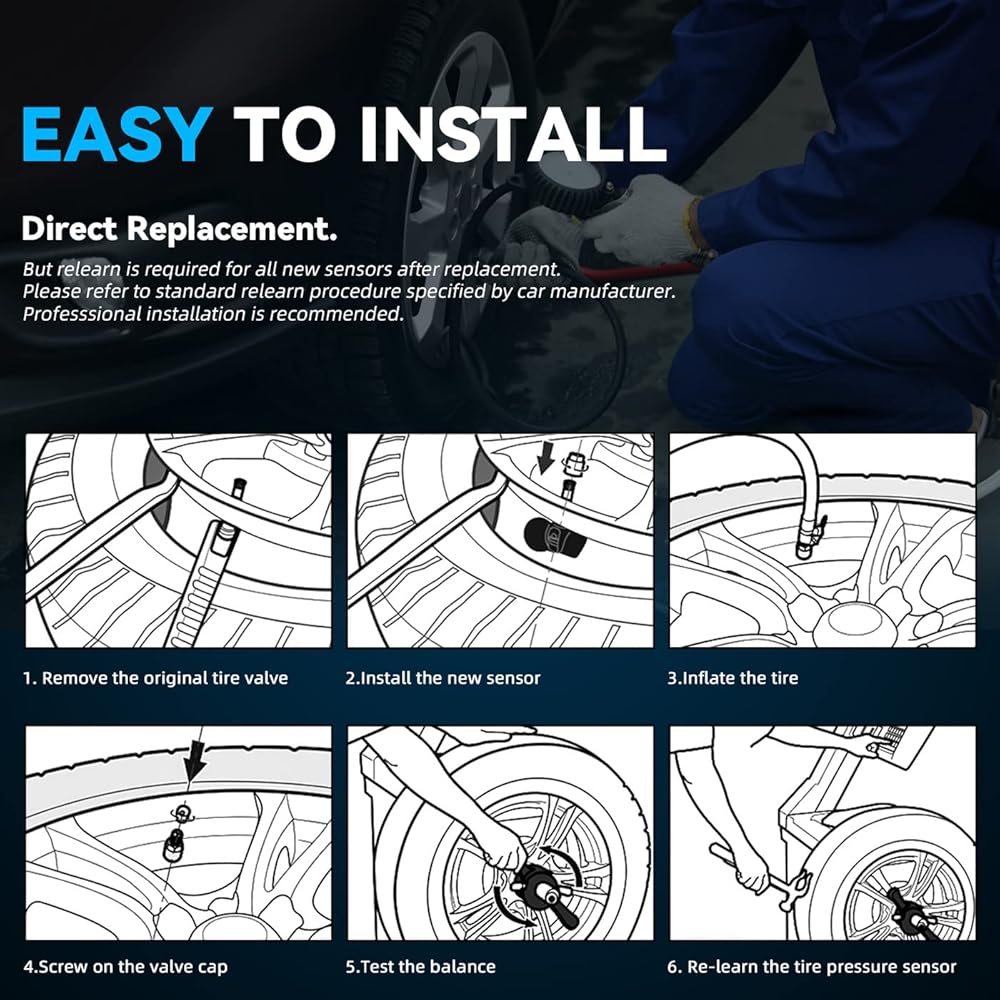 EASY TO INSTALL

Direct Replacement.

But relearn is required for all new sensors after replacement. Please refer to standard relearn procedure specified by car manufacturer. Professsional installation is recommended.

1. Remove the original tire valve

2.Install the new sensor

3.Inflate the tire

4.Screw on the valve cap

5.Test the balance

6. Re-learn the tire pressure sensor