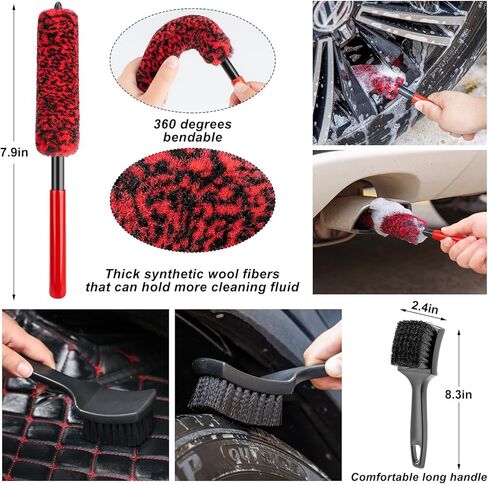 7.9in

360 degrees bendable

Thick synthetic wool fibers that can hold more cleaning fluid

2.4in

8.3in

Comfortable long handle