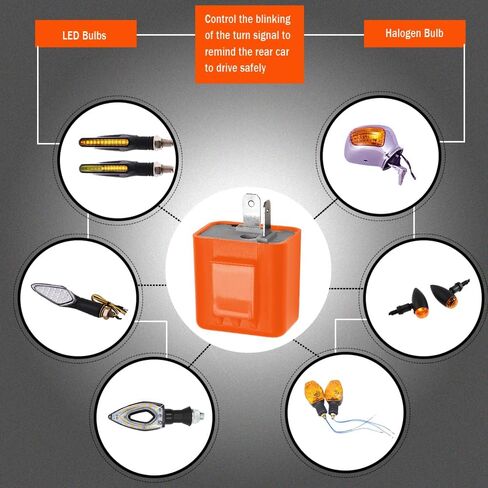 LED Bulbs

Control the blinking of the turn signal to remind the rear car to drive safely

Halogen Bulb