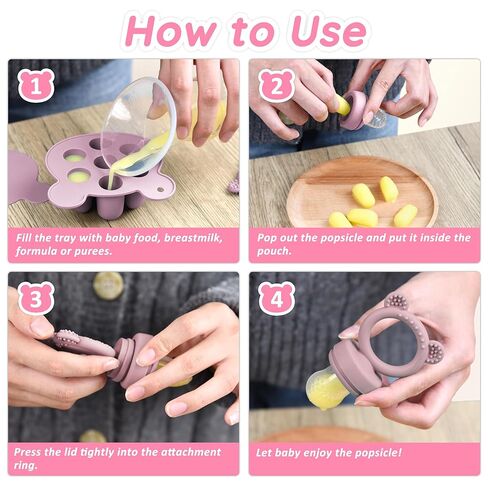 How to Use

1

Fill the tray with baby food, breastmilk, formula or purees.

2

Pop out the popsicle and put it inside the pouch.

3

Press the lid tightly into the attachment ring.

4

Let baby enjoy the popsicle!