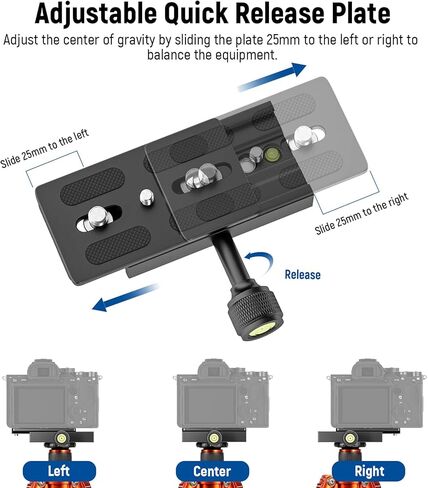 Adjustable Quick Release Plate

Adjust the center of gravity by sliding the plate 25mm to the left or right to balance the equipment.

Slide 25mm to the left

Slide 25mm to the right

Release

Left

Center

Right