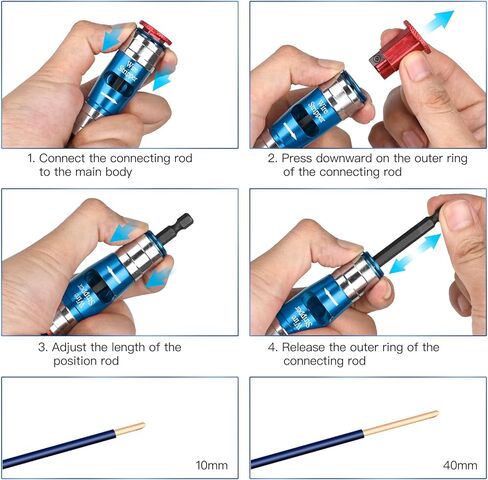 Wire Stripper

1. Connect the connecting rod to the main body

Wire Stripper

2. Press downward on the outer ring of the connecting rod

Wire Stripper

3. Adjust the length of the position rod

Wire Stripper

4. Release the outer ring of the connecting rod

10mm

40mm