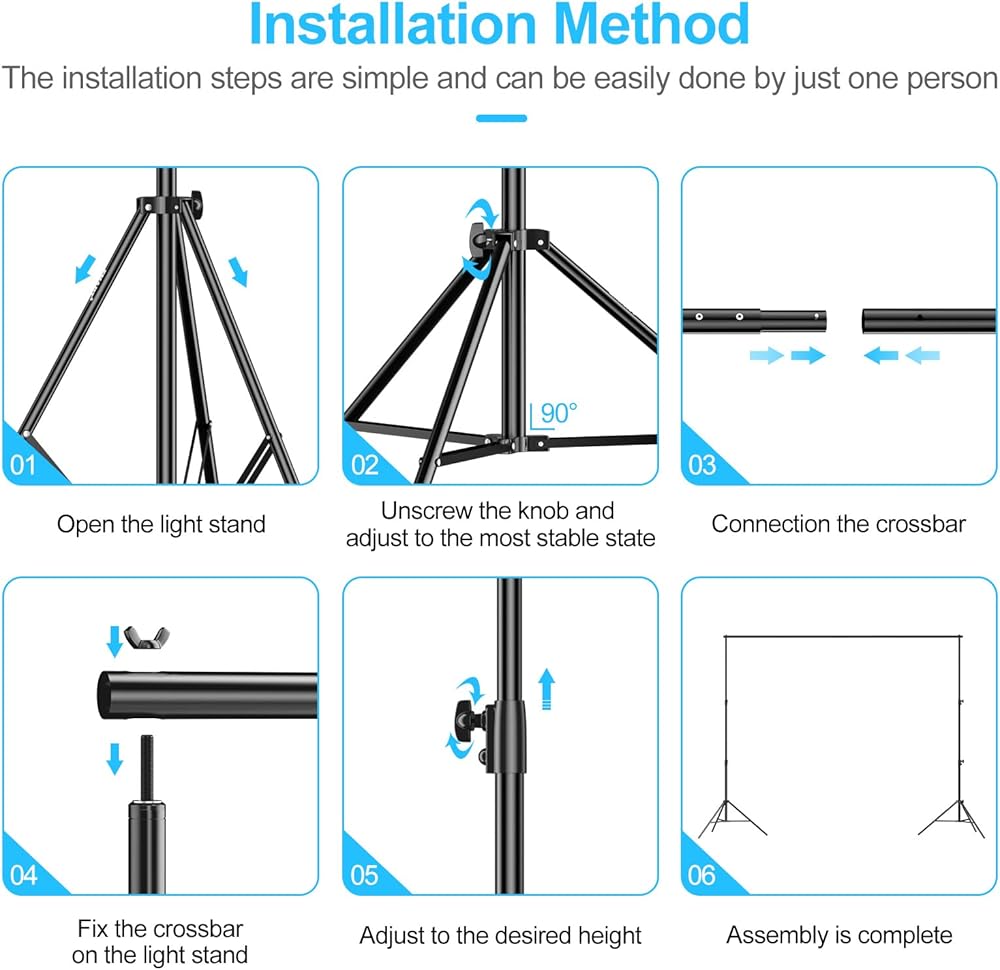 Installation Method

The installation steps are simple and can be easily done by just one person

01

Open the light stand

90°

02

Unscrew the knob and adjust to the most stable state

03

Connection the crossbar

04

Fix the crossbar on the light stand

05

Adjust to the desired height

06

Assembly is complete