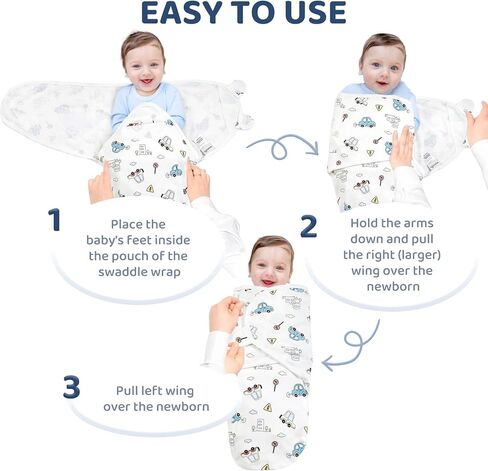 EASY TO USE

1

Place the baby's feet inside the pouch of the swaddle wrap

2

Hold the arms down and pull the right (larger) wing over the newborn

3

Pull left wing over the newborn