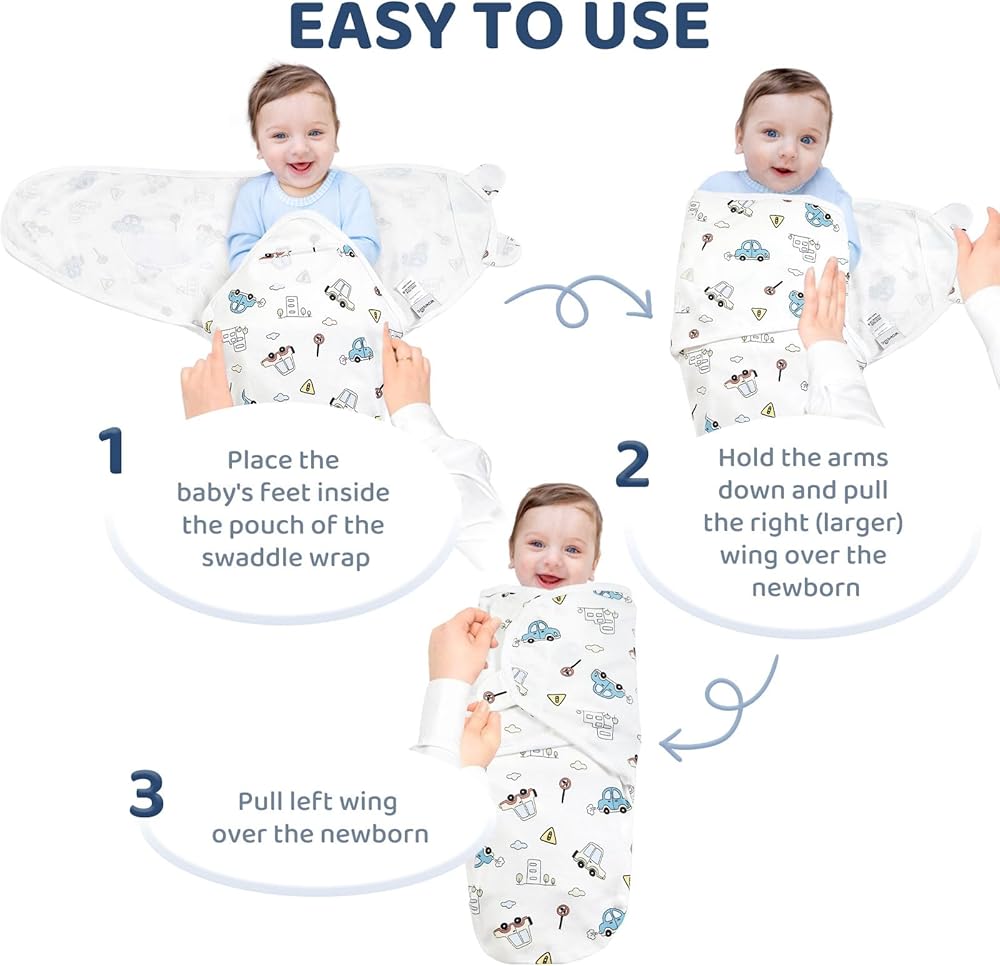 EASY TO USE

1

Place the baby's feet inside the pouch of the swaddle wrap

2

Hold the arms down and pull the right (larger) wing over the newborn

3

Pull left wing over the newborn