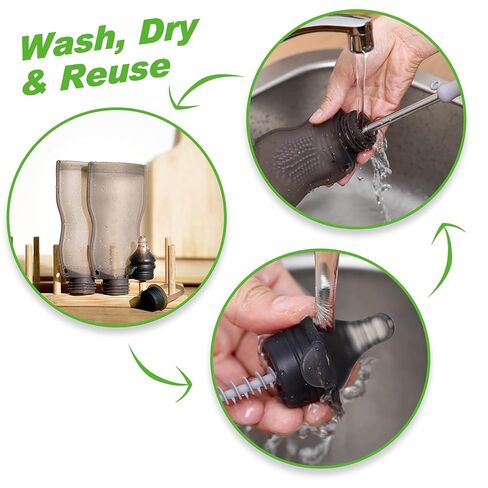 Wash, Dry & Reuse