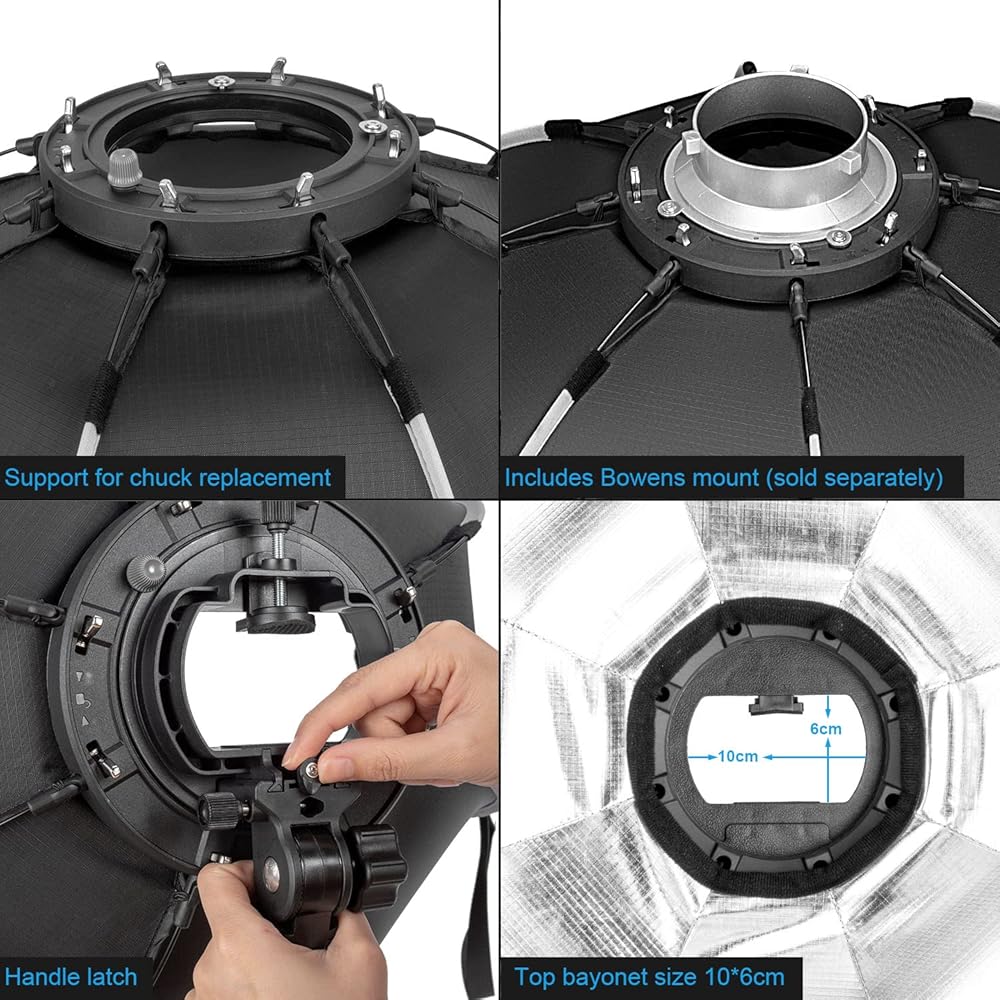 Support for chuck replacement

Includes Bowens mount (sold separately)

Handle latch

6cm

10cm

Top bayonet size 10*6cm