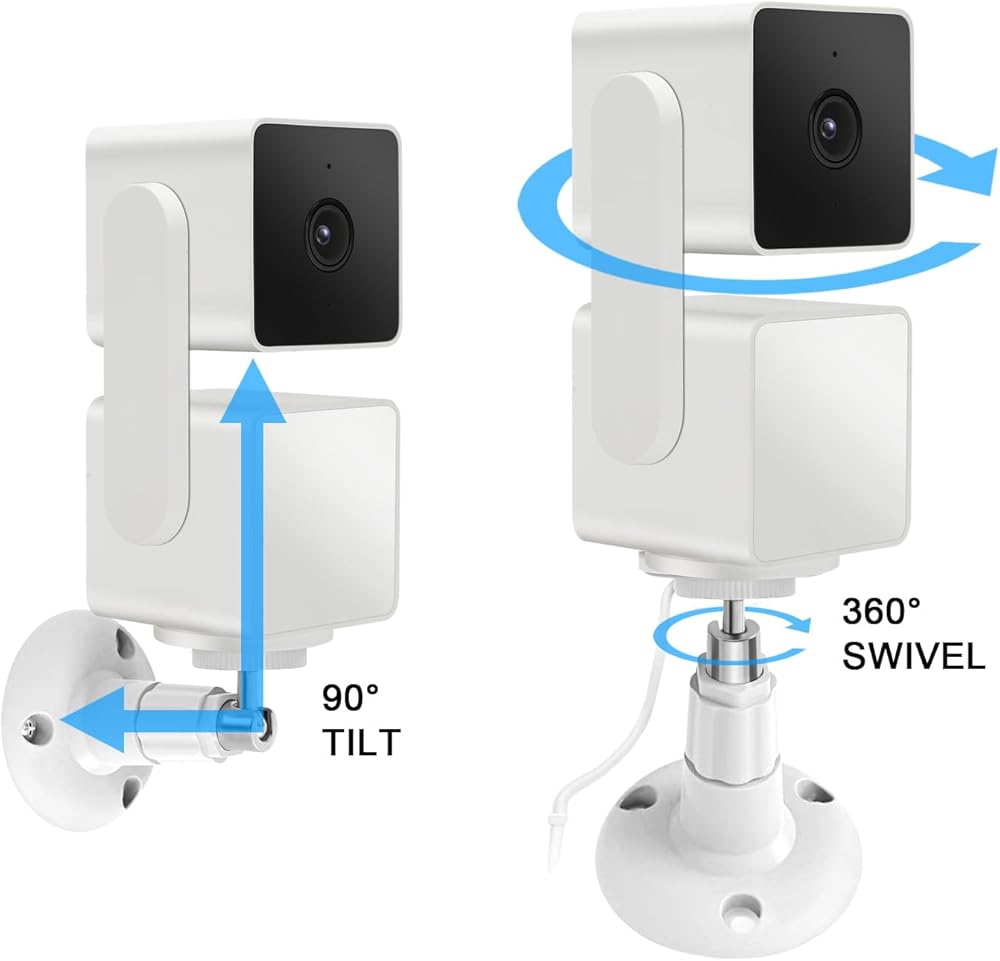 90°
TILT

360°
SWIVEL