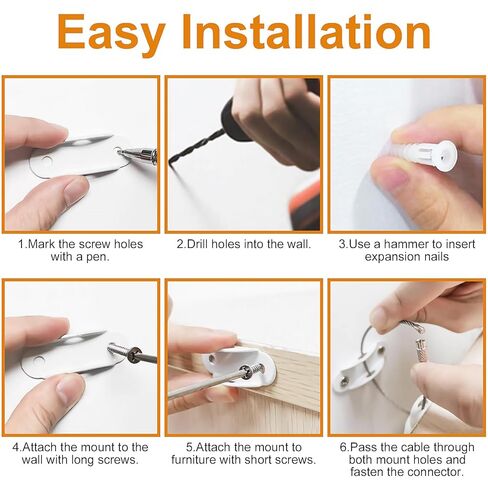 Easy Installation

1.Mark the screw holes with a pen.

2.Drill holes into the wall.

3.Use a hammer to insert expansion nails

4.Attach the mount to the wall with long screws.

5.Attach the mount to furniture with short screws.

6.Pass the cable through both mount holes and fasten the connector.