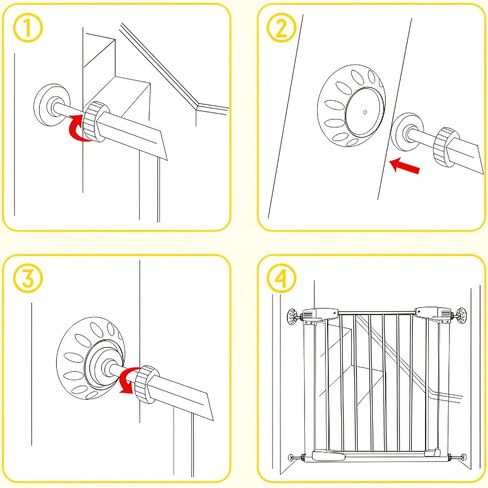 1

2

3

4