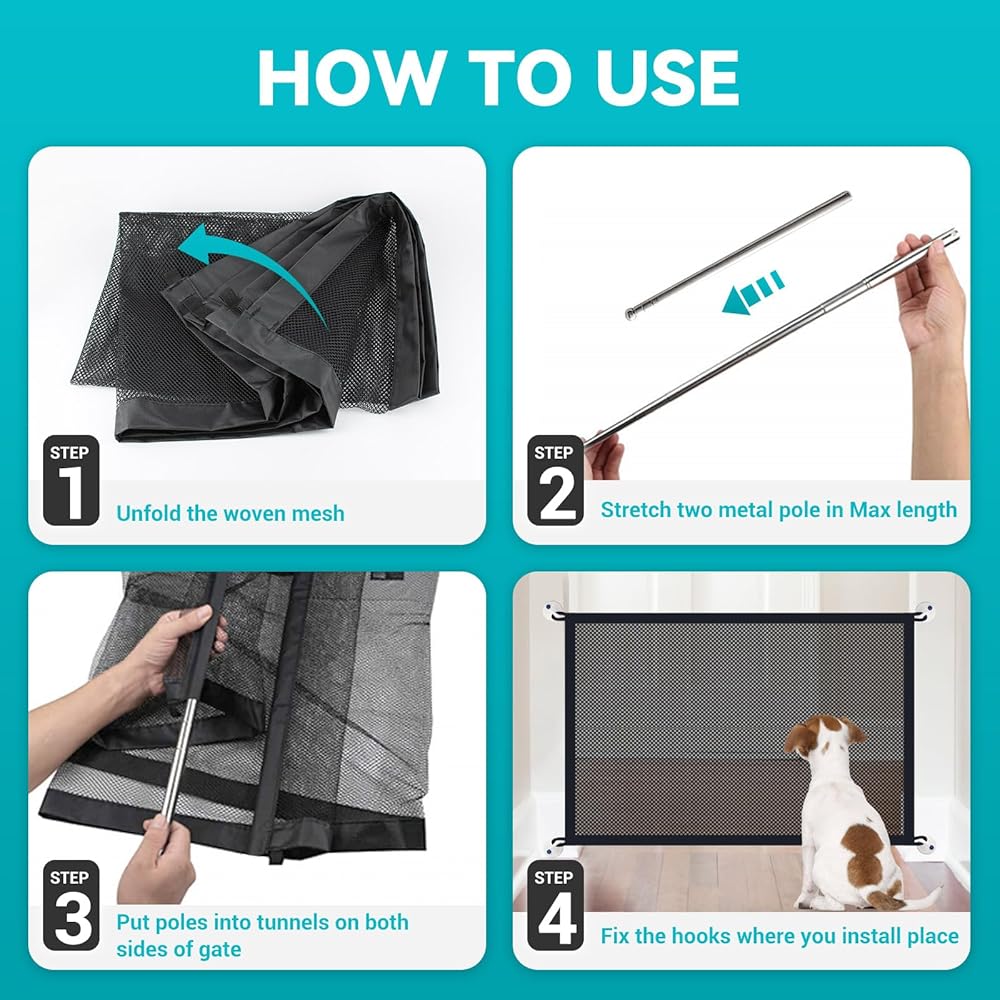 HOW TO USE

STEP 1
Unfold the woven mesh

STEP 2
Stretch two metal pole in Max length

STEP 3
Put poles into tunnels on both sides of gate

STEP 4
Fix the hooks where you install place