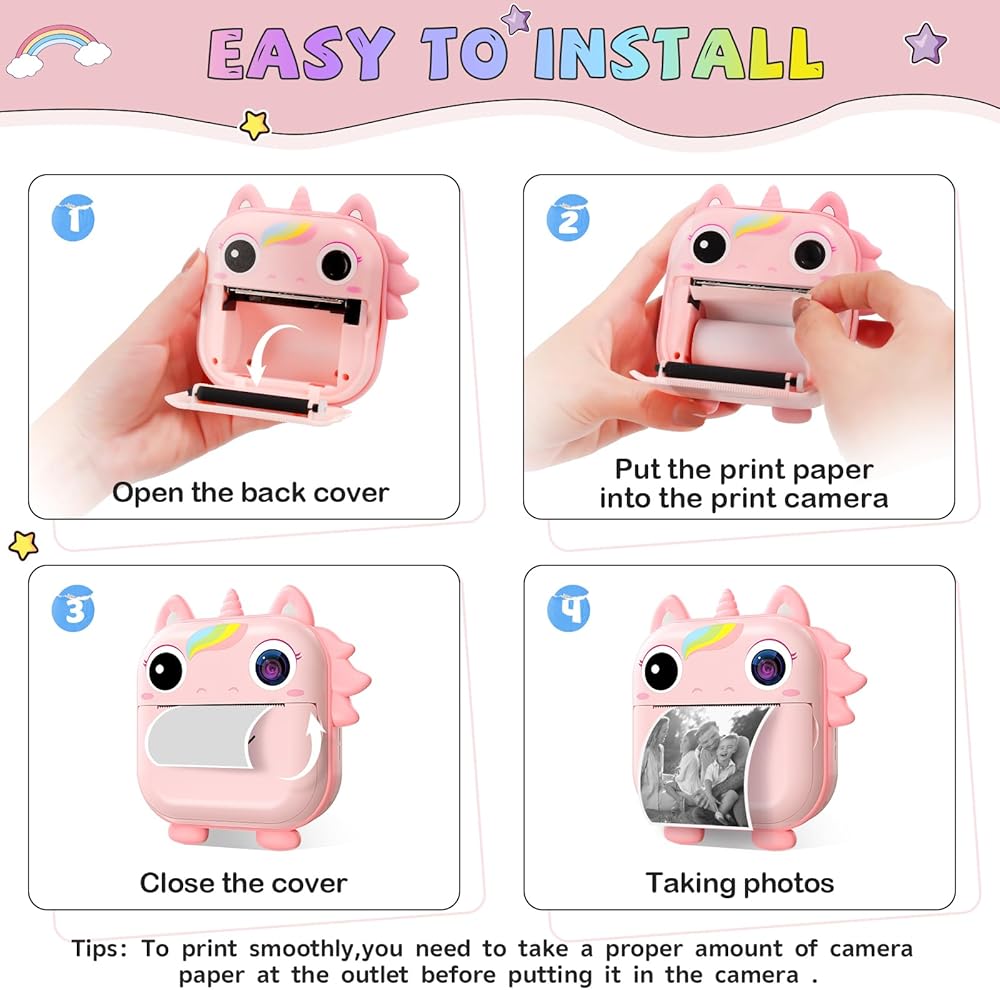 EASY TO INSTALL

1

Open the back cover

2

Put the print paper into the print camera

3

Close the cover

4

Taking photos

Tips: To print smoothly,you need to take a proper amount of camera paper at the outlet before putting it in the camera .