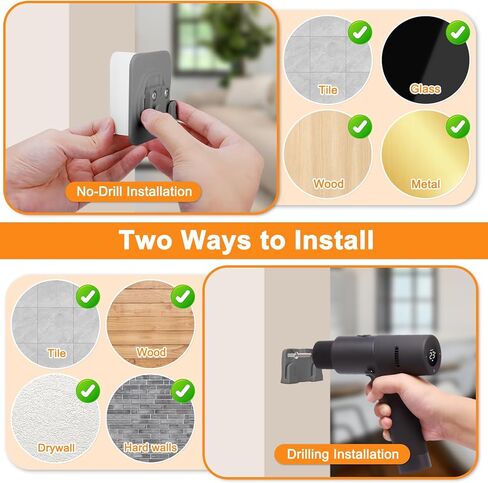 No-Drill Installation

Tile
Glass
Wood
Metal

Two Ways to Install

Tile
Wood
Drywall
Hard walls

23

Drilling Installation