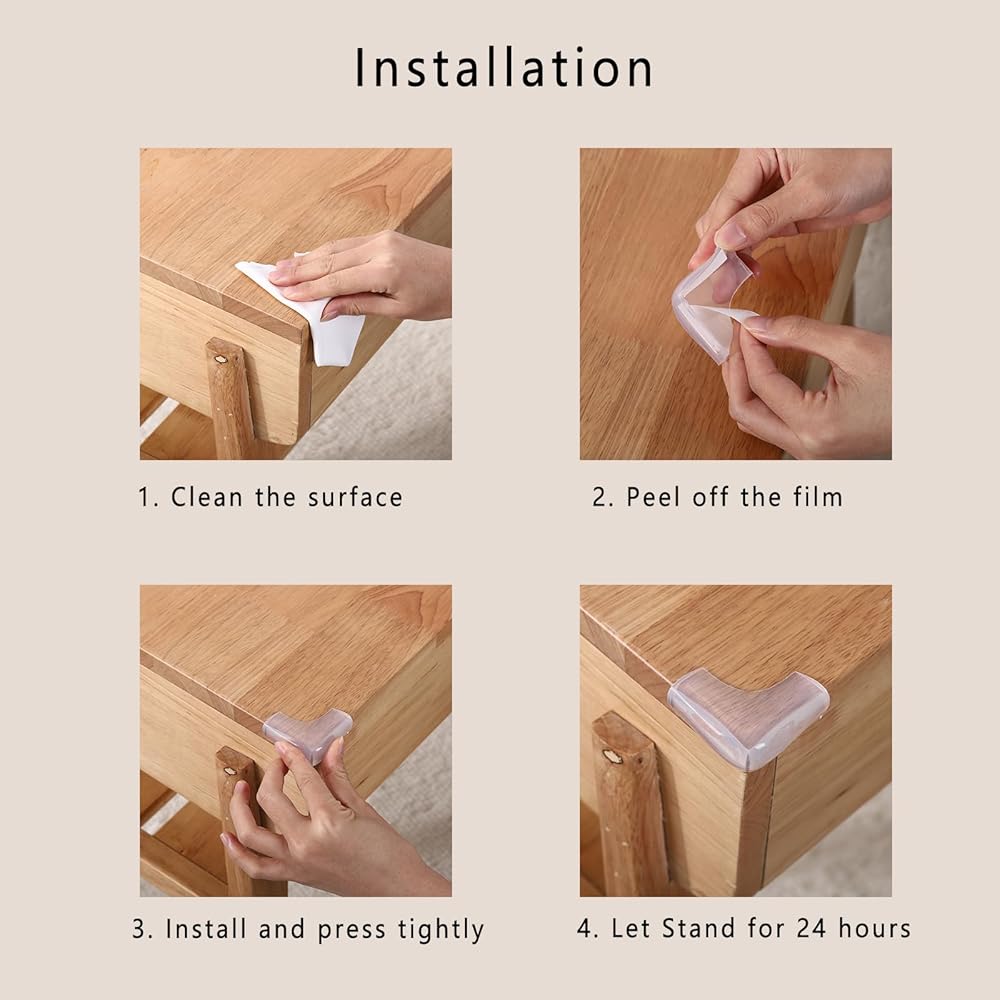 Installation

1. Clean the surface

2. Peel off the film

3. Install and press tightly

4. Let Stand for 24 hours