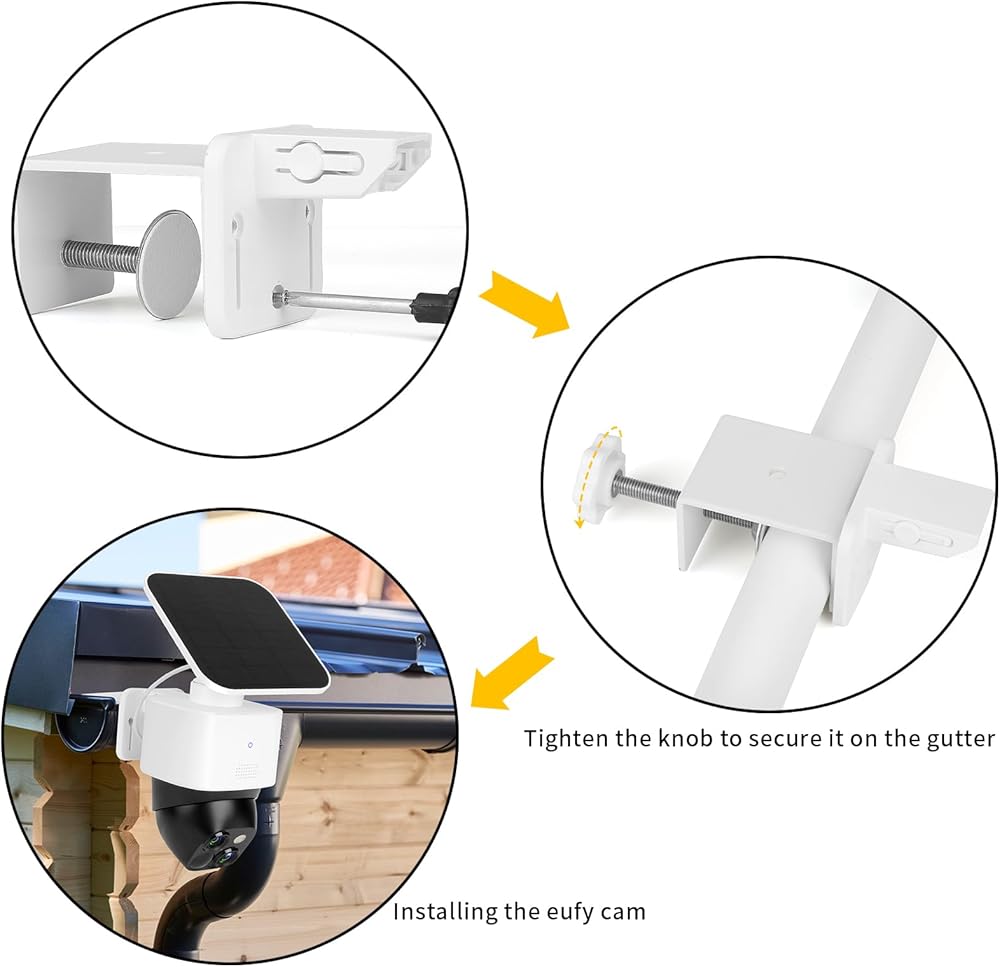 Tighten the knob to secure it on the gutter

Installing the eufy cam