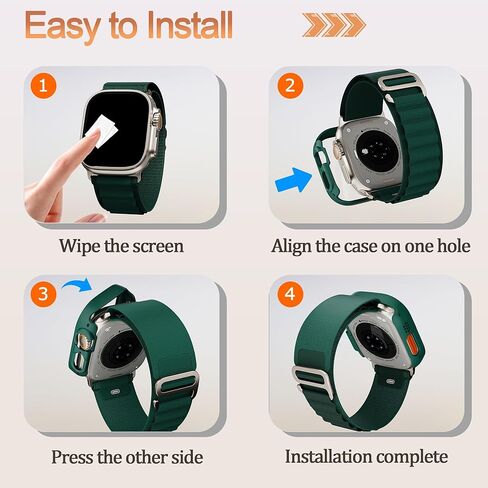 Easy to Install

1

Wipe the screen

2

Align the case on one hole

3

Press the other side

4

Installation complete