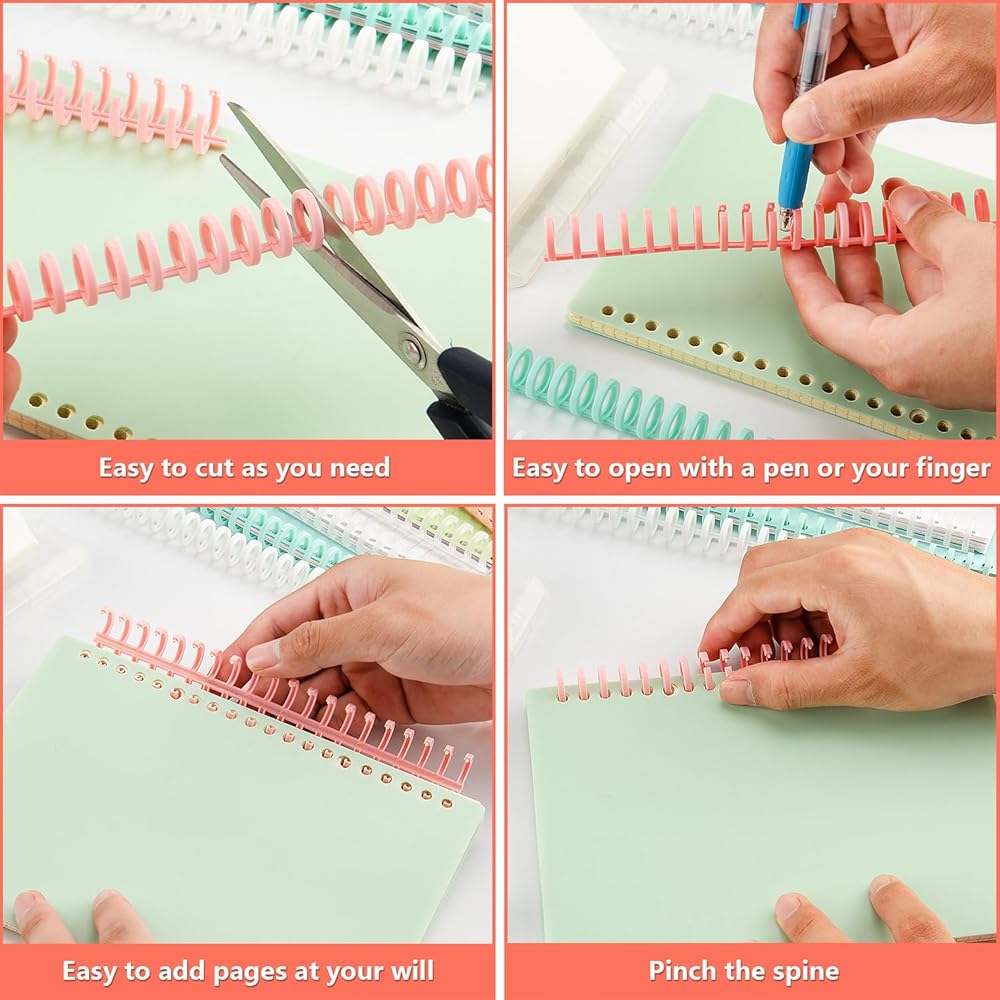 Easy to cut as you need

Easy to open with a pen or your finger

Easy to add pages at your will

Pinch the spine