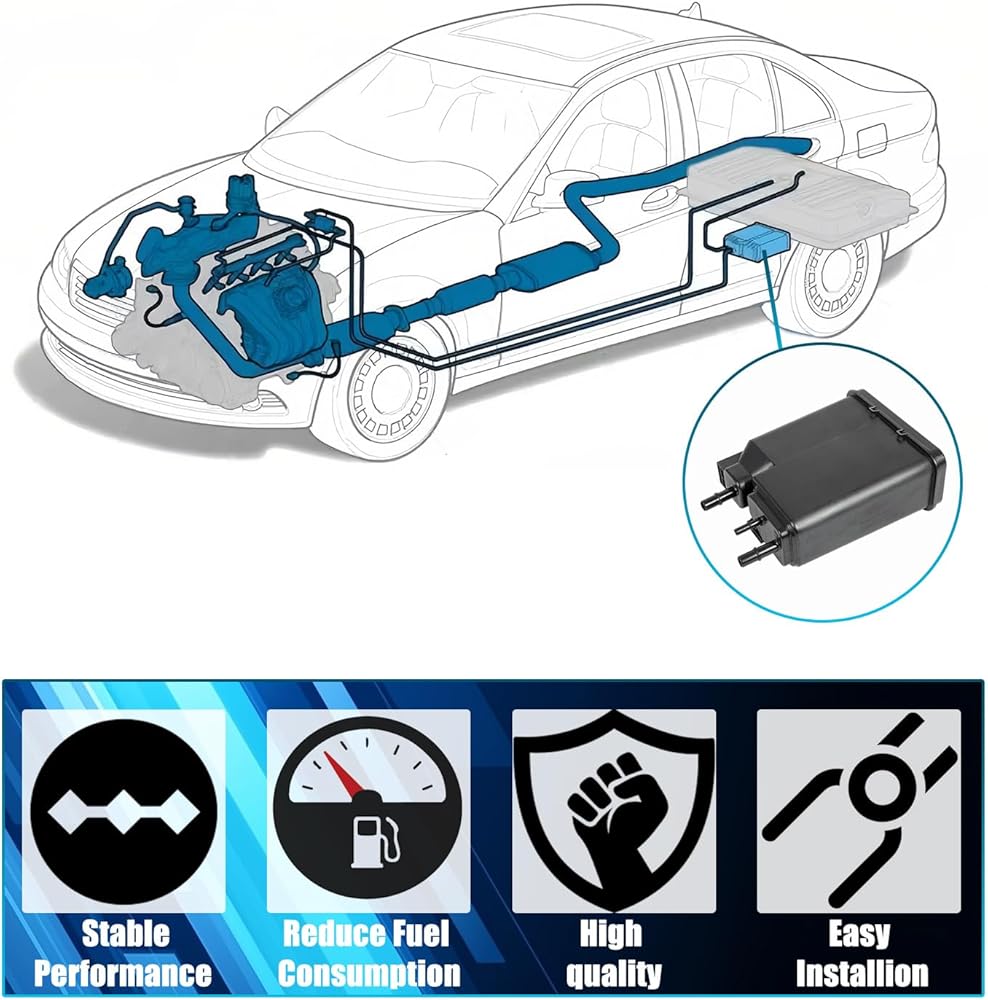 Stable Performance

Reduce Fuel Consumption

High quality

Easy Installion